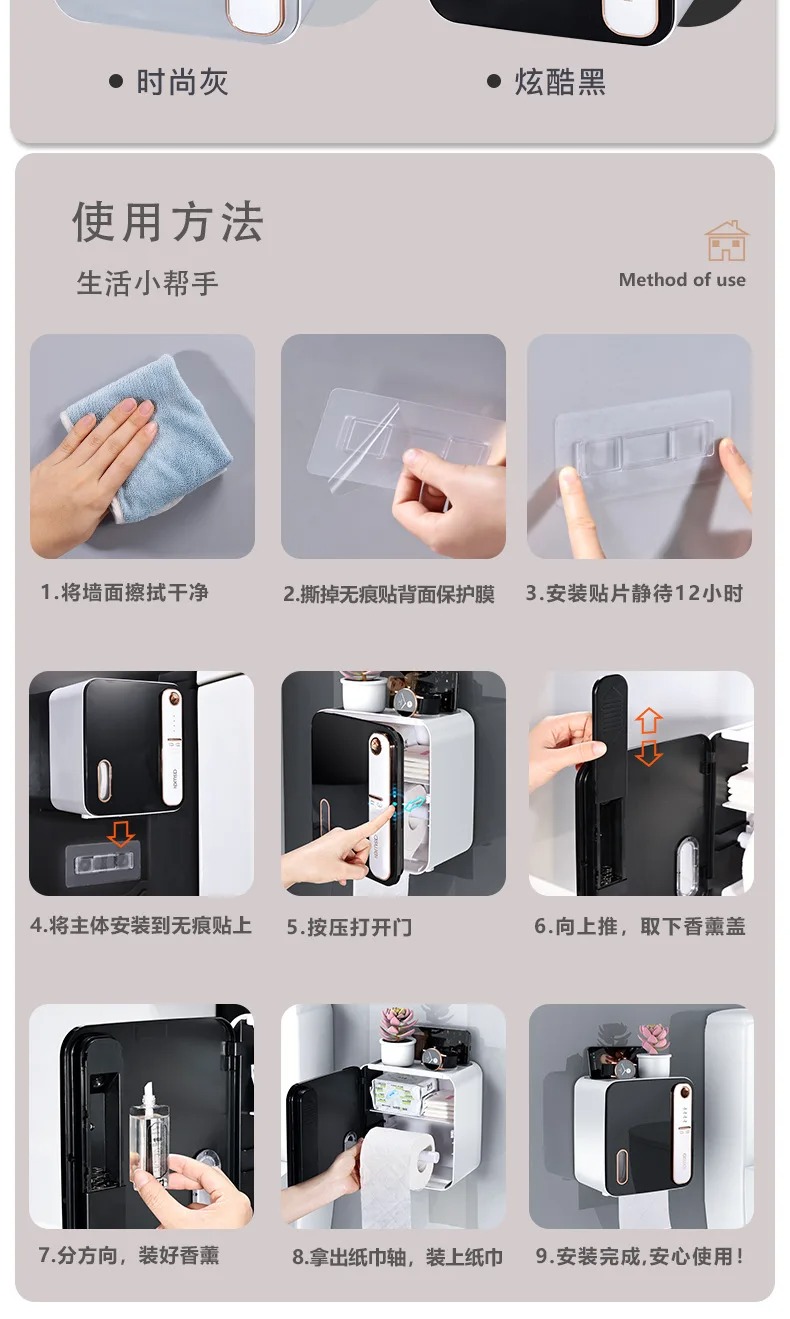 ● 时尚灰

● 炫酷黑

使用方法

生活小帮手

Method of use

1.将墙面擦拭干净

2.撕掉无痕贴背面保护膜

3.安装贴片静待12小时

4.将主体安装到无痕贴上

5.按压打开门

6.向上推，取下香薰盖

7.分方向，装好香薰

8.拿出纸巾轴，装上纸巾

9.安装完成,安心使用!